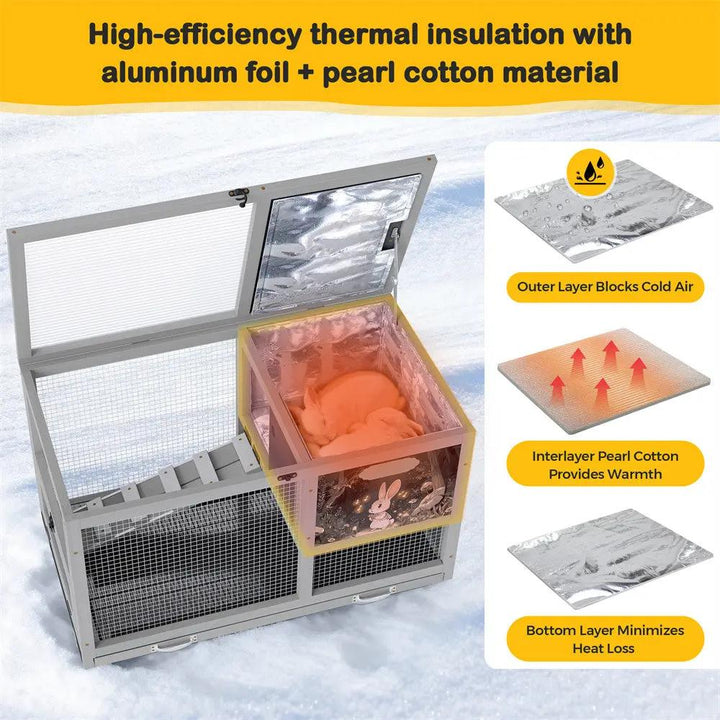 High-efficiency thermal insulation with aluminum foil + pearl cotton material

Outer Layer Blocks Cold Air

Interlayer Pearl Cotton Provides Warmth

Bottom Layer Minimizes Heat Loss