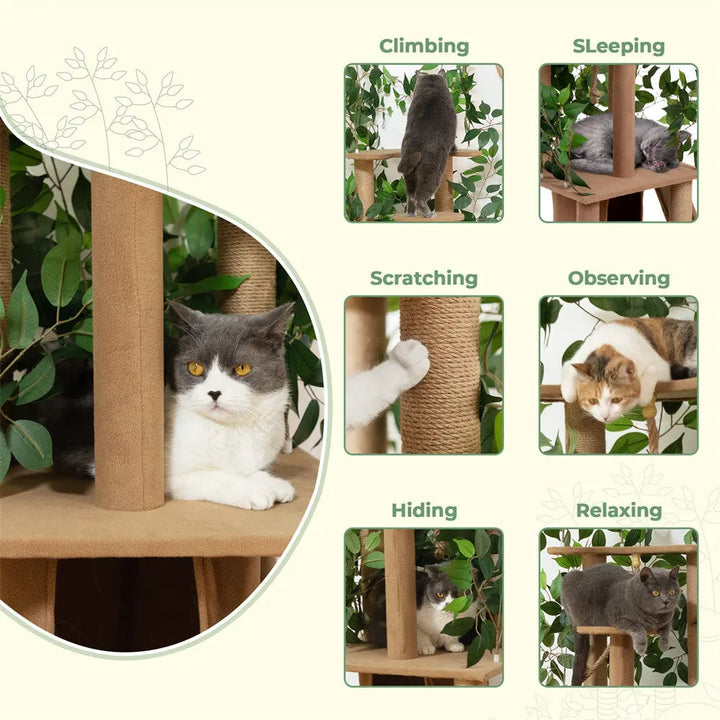 Climbing

SLeeping

Scratching

Observing

Hiding

Relaxing