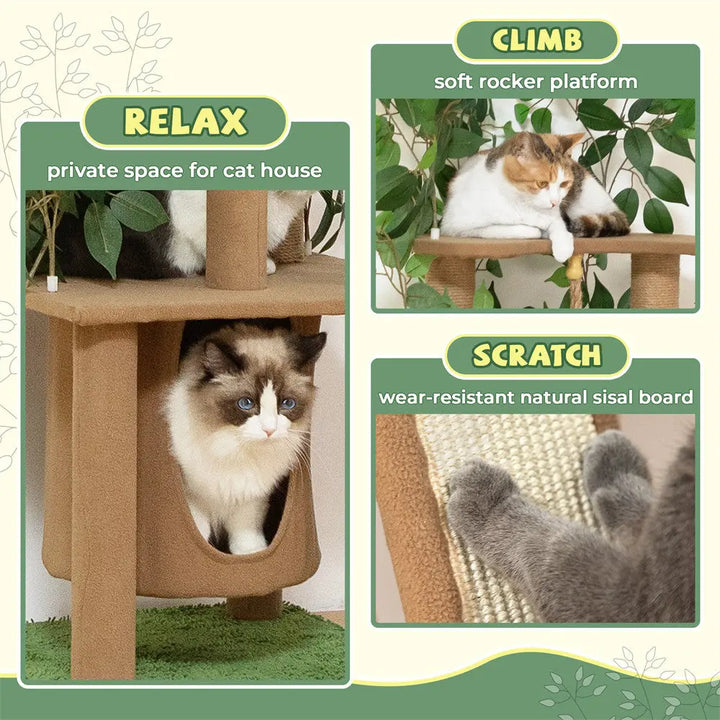 RELAX
private space for cat house

CLIMB
soft rocker platform

SCRATCH
wear-resistant natural sisal board