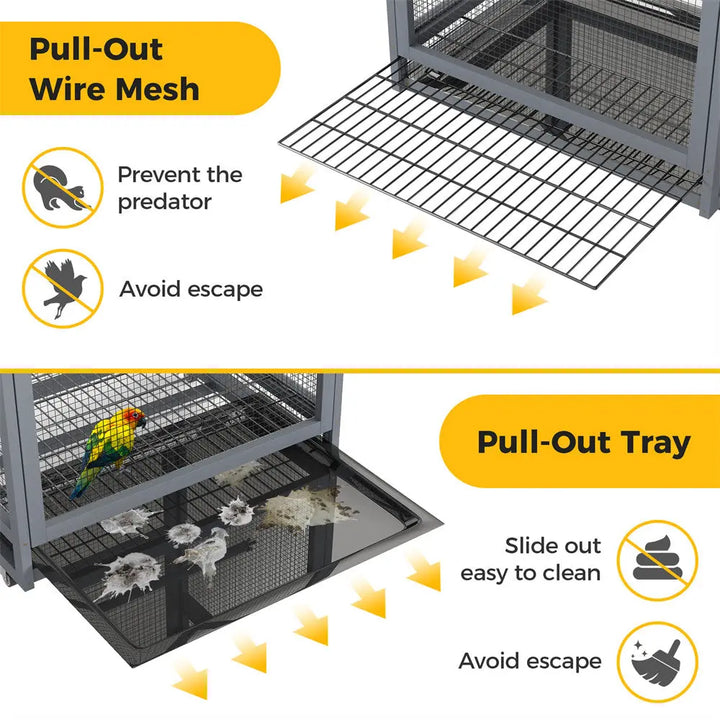 Pull-Out Wire Mesh

Prevent the predator

Avoid escape

Pull-Out Tray

Slide out easy to clean

Avoid escape