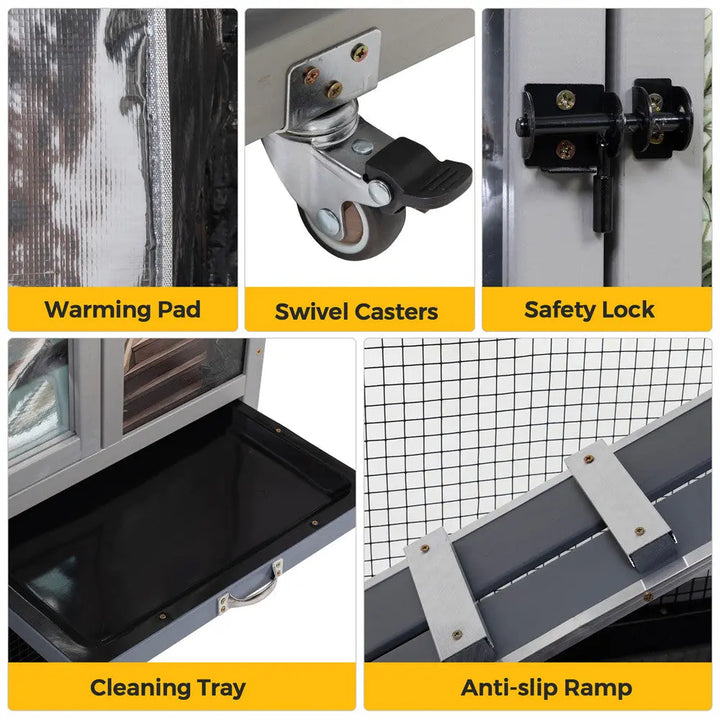 Warming Pad

Swivel Casters

Safety Lock

Cleaning Tray

Anti-slip Ramp