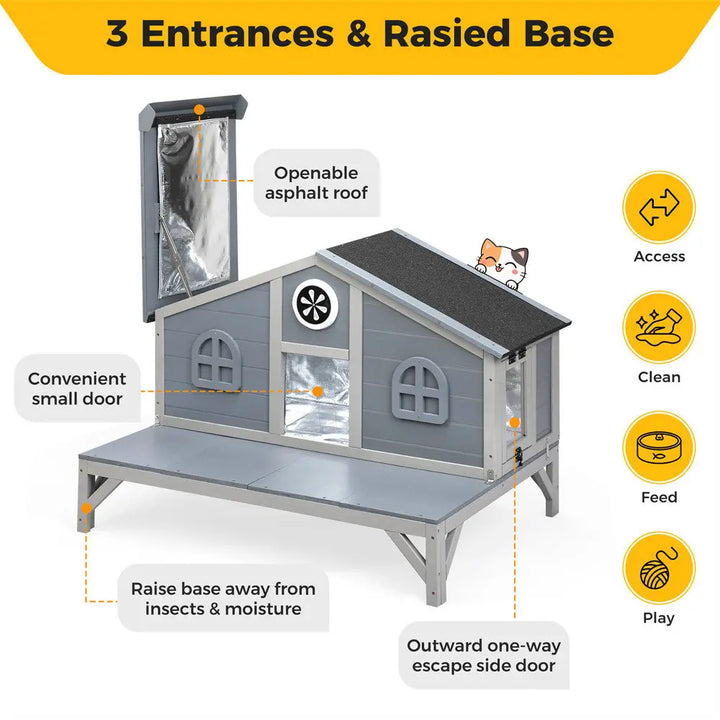 3 Entrances & Rasied Base

Openable asphalt roof

Convenient small door

Raise base away from insects & moisture

Outward one-way escape side door

Access

Clean

Feed

Play